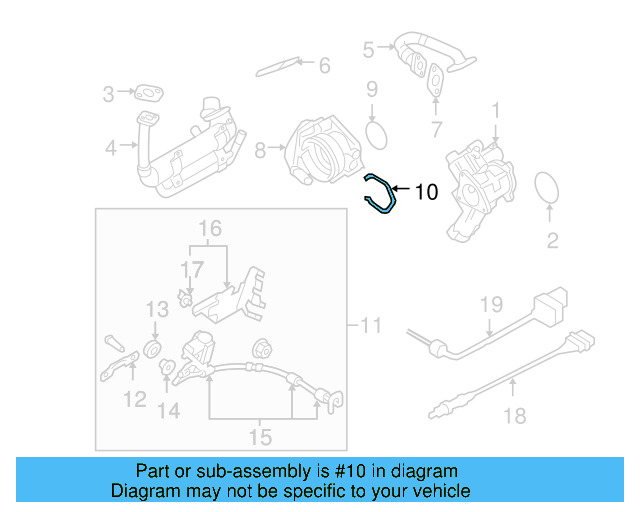 5
6
3
9
7
1
4
8
10
2
16
17
13
11
19
12
14
15
18

Part or sub-assembly is #10 in diagram
Diagram may not be specific to your vehicle