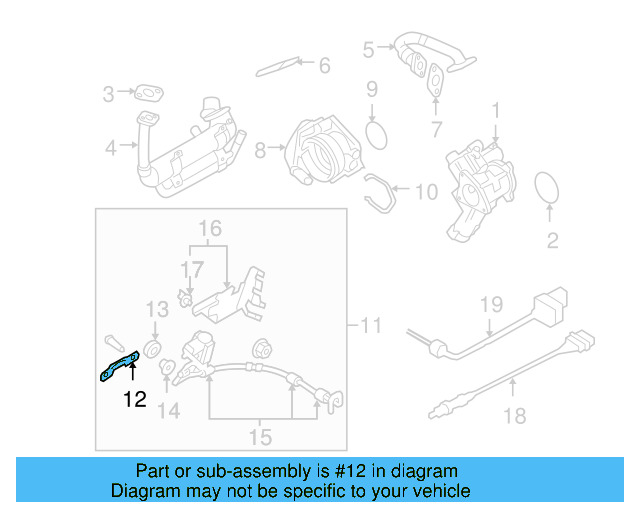 5
6
3
9
7
1
4
8
10
2
16
17
13
11
19
12
14
15
18

Part or sub-assembly is #12 in diagram
Diagram may not be specific to your vehicle