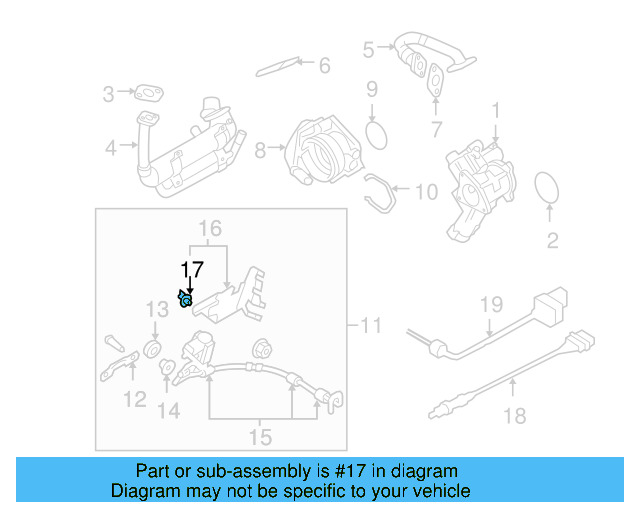 5
6
3
9
7
1
4
8
10
2
16
17
13
11
19
12
14
15
18

Part or sub-assembly is #17 in diagram
Diagram may not be specific to your vehicle