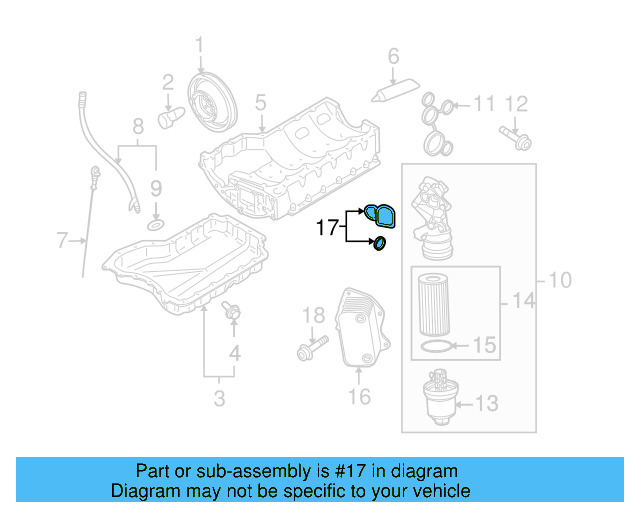 1
2
6
5
11
12
8
9
7
17
10
14
15
18
4
3
16
13

Part or sub-assembly is #17 in diagram
Diagram may not be specific to your vehicle