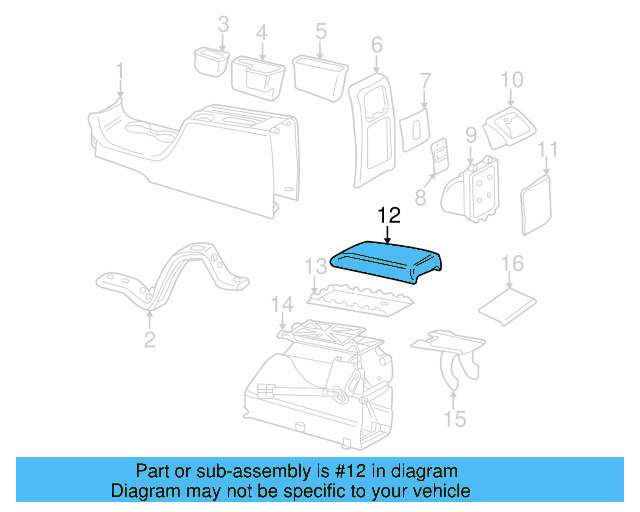 3
4
5
6
1
7
10
9
11
8
12
13
16
14
2
15

Part or sub-assembly is #12 in diagram
Diagram may not be specific to your vehicle