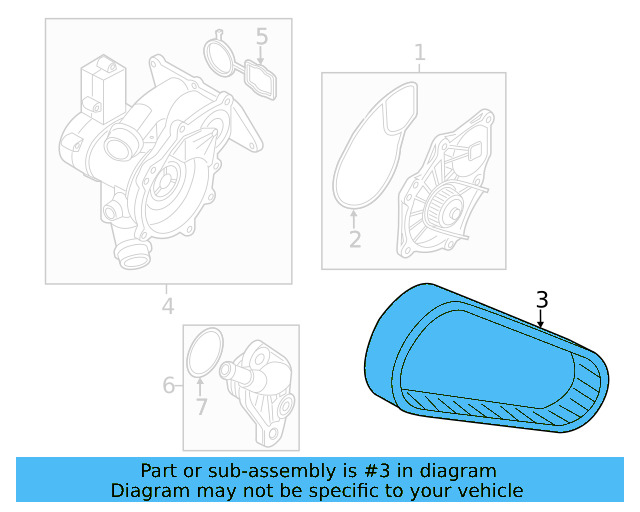 5
1
2
4
3
6
7
Part or sub-assembly is #3 in diagram
Diagram may not be specific to your vehicle