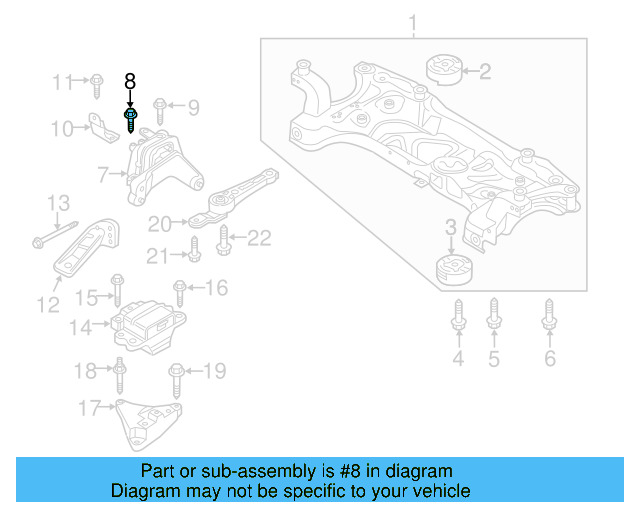 1
2
11
8
9
10
7
13
20
22
21
3
12
15
16
14
4
5
6
18
19
17

Part or sub-assembly is #8 in diagram
Diagram may not be specific to your vehicle