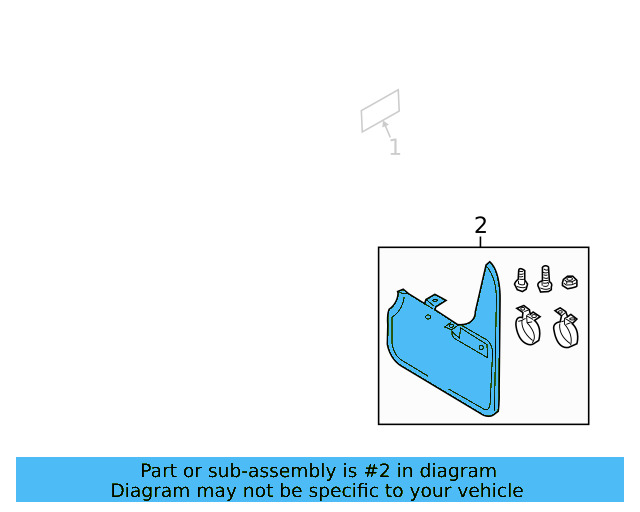 1

2

Part or sub-assembly is #2 in diagram
Diagram may not be specific to your vehicle