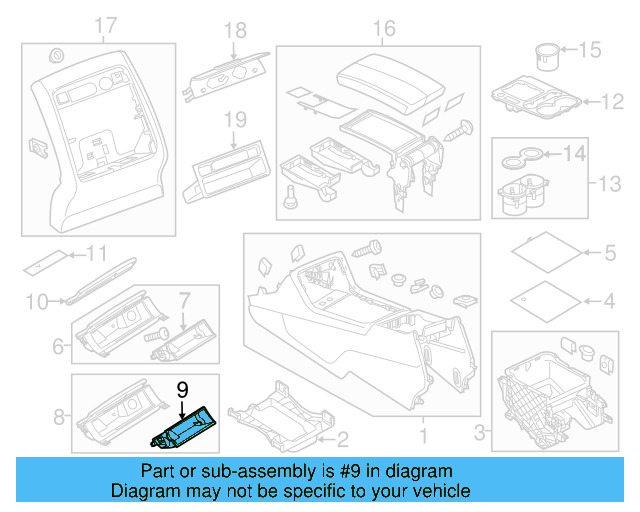 17
18
16
15
12
19
14
13
11
5
10
7
4
6
9
8
2
1
3

Part or sub-assembly is #9 in diagram
Diagram may not be specific to your vehicle