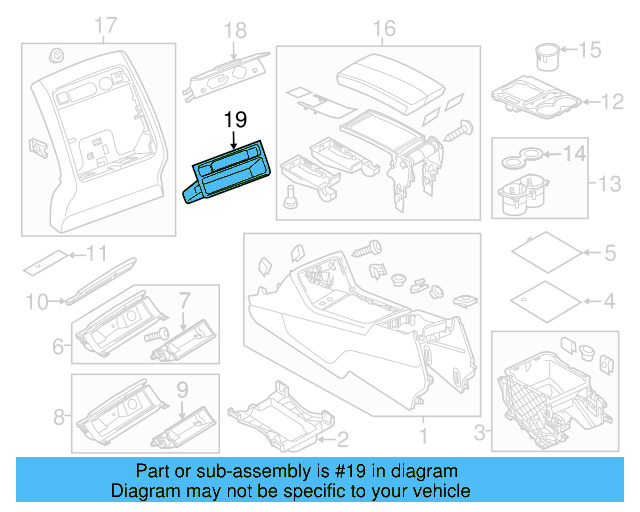 17
18
16
15
12
19
14
13
11
5
10
4
7
6
9
8
2
1
3

Part or sub-assembly is #19 in diagram
Diagram may not be specific to your vehicle