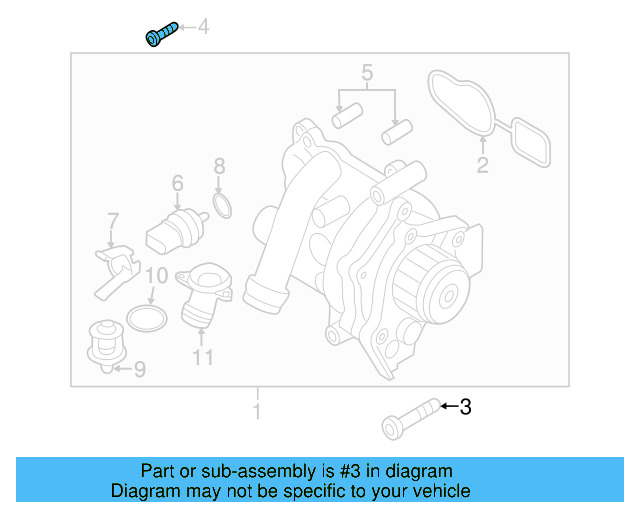 4
5
2
8
6
7
10
11
9
1
3

Part or sub-assembly is #3 in diagram
Diagram may not be specific to your vehicle