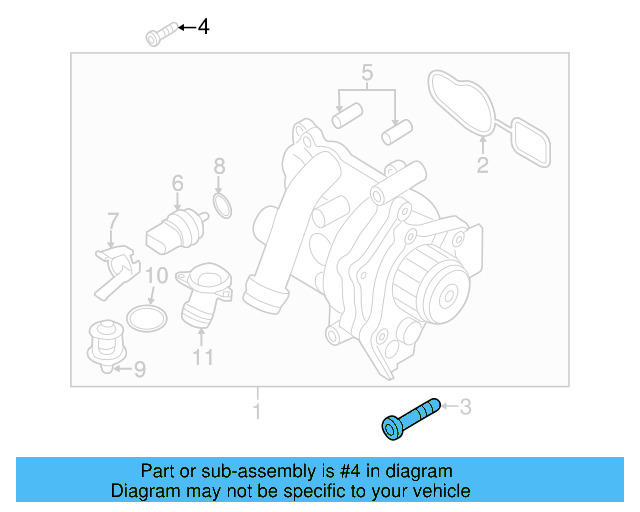 4
5
2
8
6
7
10
11
9
1
3

Part or sub-assembly is #4 in diagram
Diagram may not be specific to your vehicle