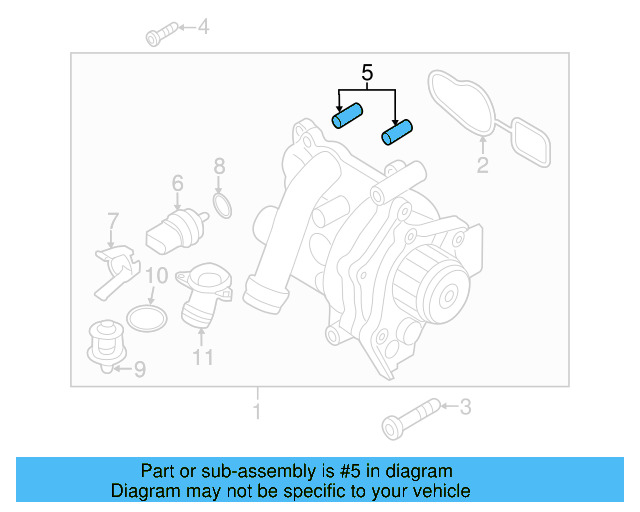 4
5
2
8
6
7
10
11
9
1
3

Part or sub-assembly is #5 in diagram
Diagram may not be specific to your vehicle