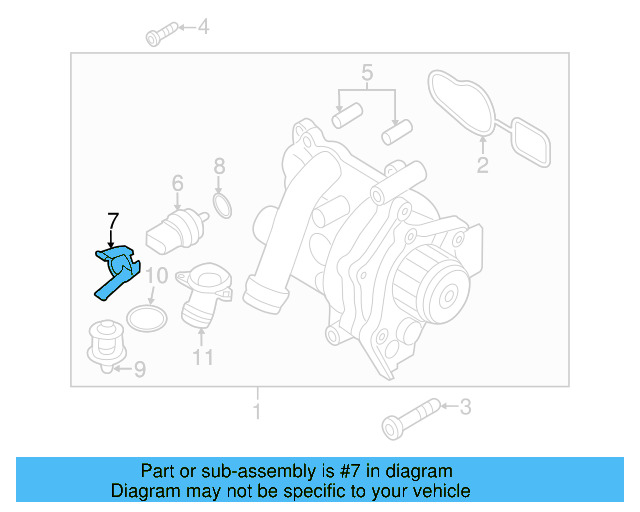 4
5
2
8
6
7
10
11
9
1
3

Part or sub-assembly is #7 in diagram
Diagram may not be specific to your vehicle