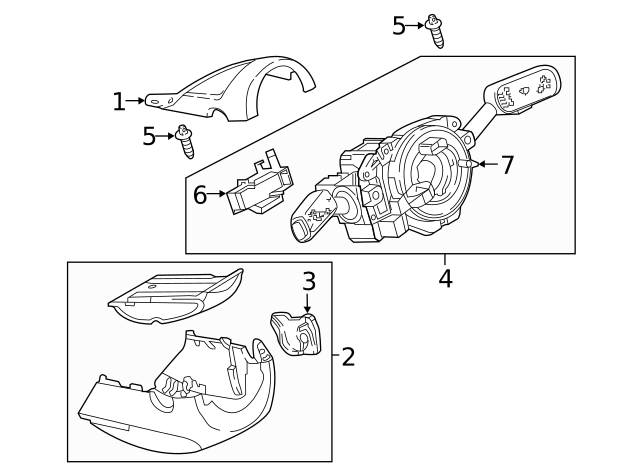 5
1
5
7
6
4
3
2