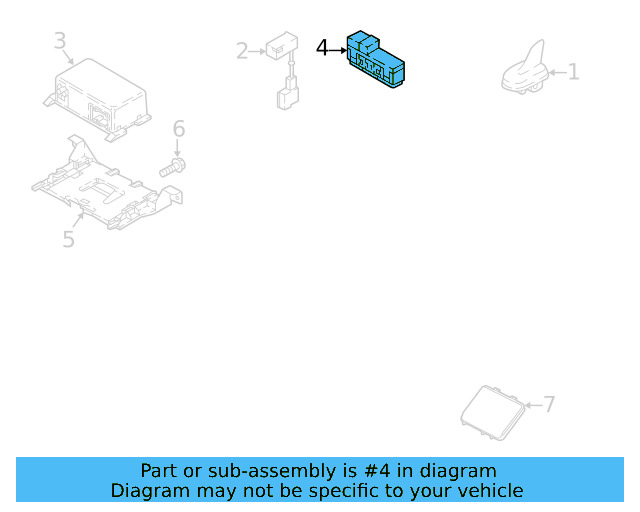 3
2
4
1
6
5
7

Part or sub-assembly is #4 in diagram
Diagram may not be specific to your vehicle