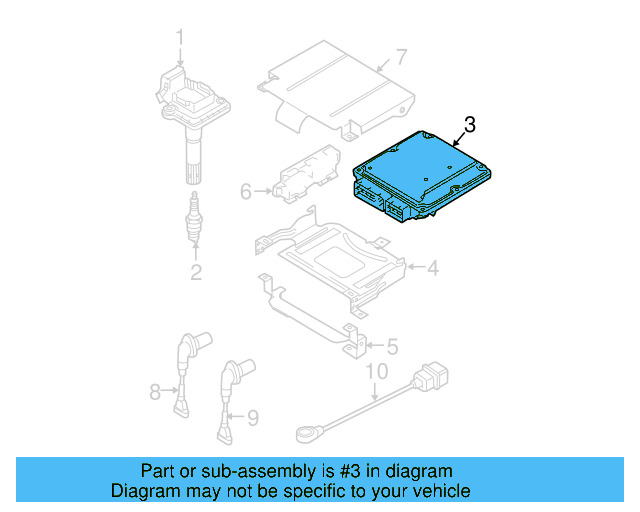 1
7
3
6
2
4
5
10
8
9

Part or sub-assembly is #3 in diagram
Diagram may not be specific to your vehicle