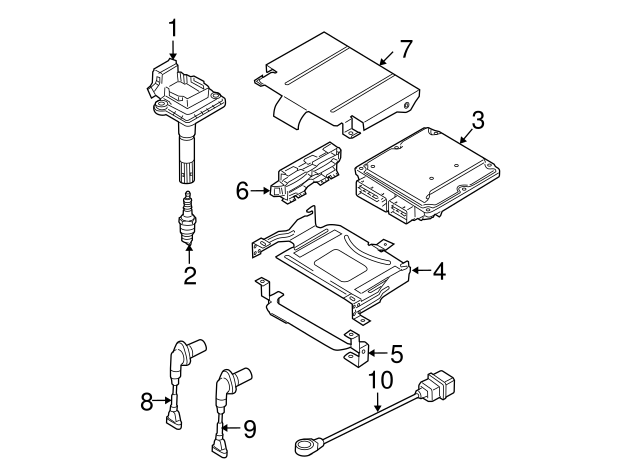 1
7
3
6
2
4
5
10
8
9