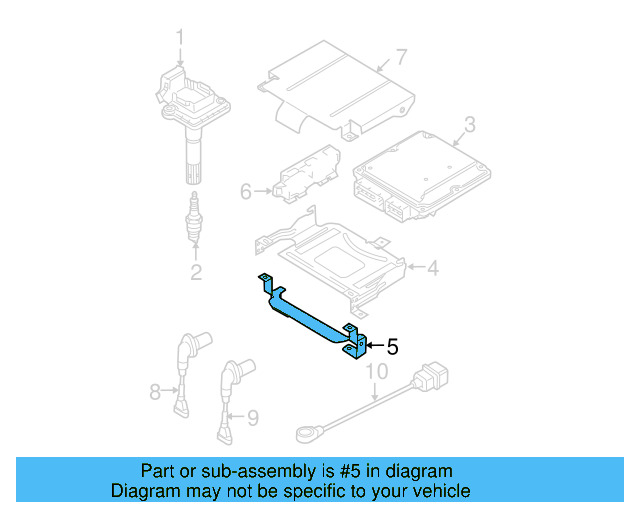 1
7
3
6
2
4
5
10
8
9

Part or sub-assembly is #5 in diagram
Diagram may not be specific to your vehicle