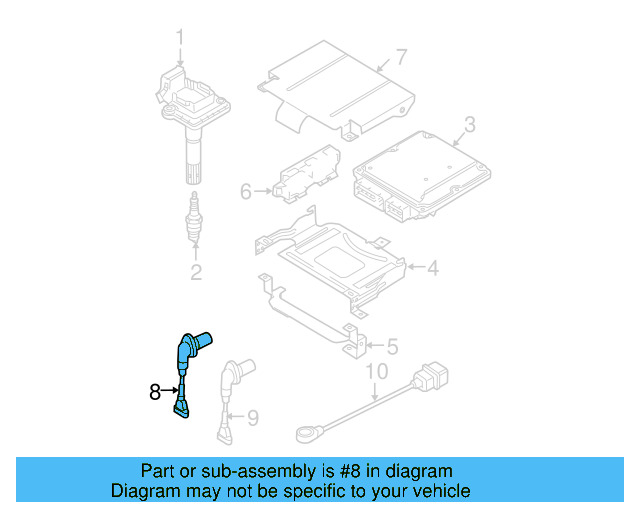 1
7
3
6
2
4
5
10
8
9

Part or sub-assembly is #8 in diagram
Diagram may not be specific to your vehicle