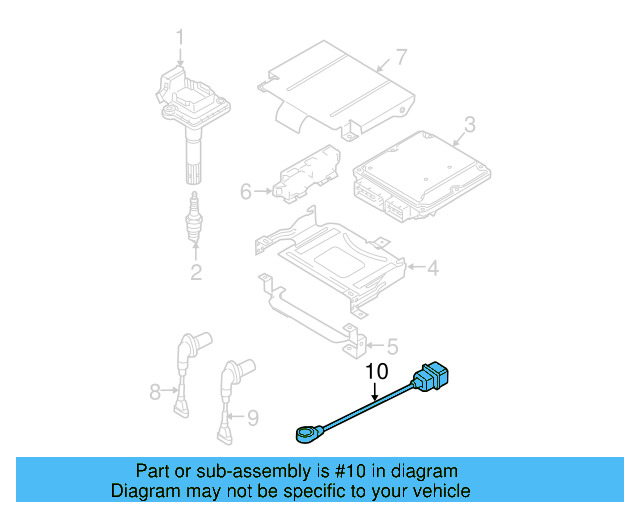 1
7
3
6
2
4
5
10
8
9

Part or sub-assembly is #10 in diagram
Diagram may not be specific to your vehicle