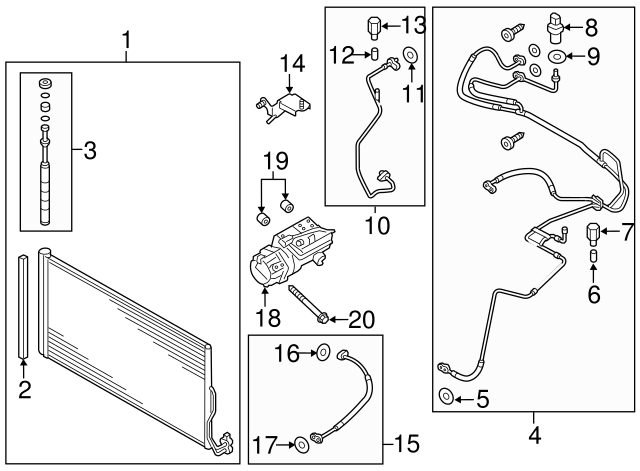 1
3
2
14
19
18
20
13
12
11
10
16
17
15
8
9
7
6
5
4