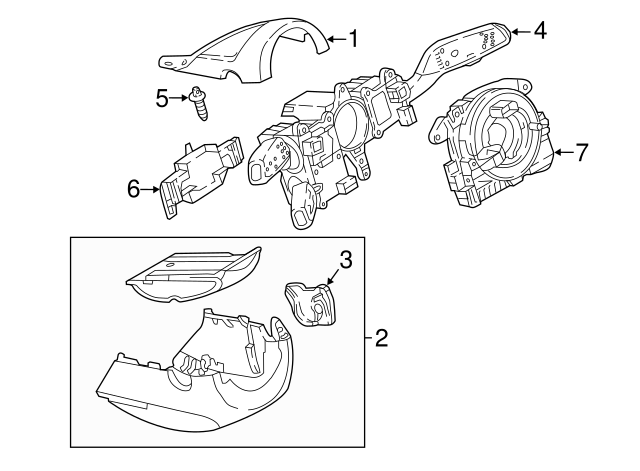 1
4
5
7
6
3
2