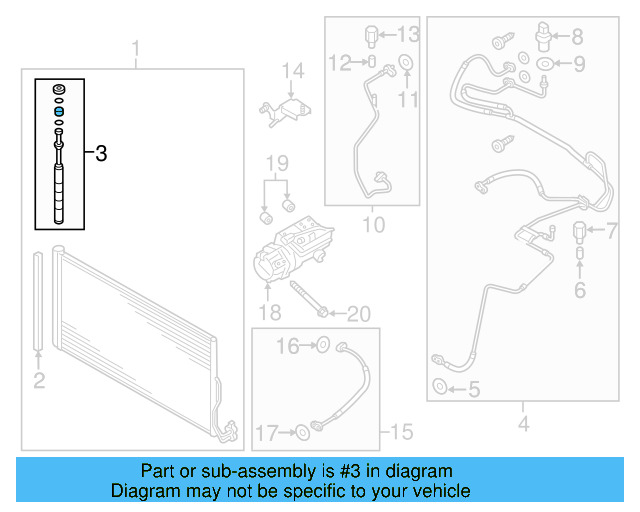 1
3
2
14
19
18
20
13
12
11
10
16
17
15
8
9
7
6
5
4

Part or sub-assembly is #3 in diagram
Diagram may not be specific to your vehicle