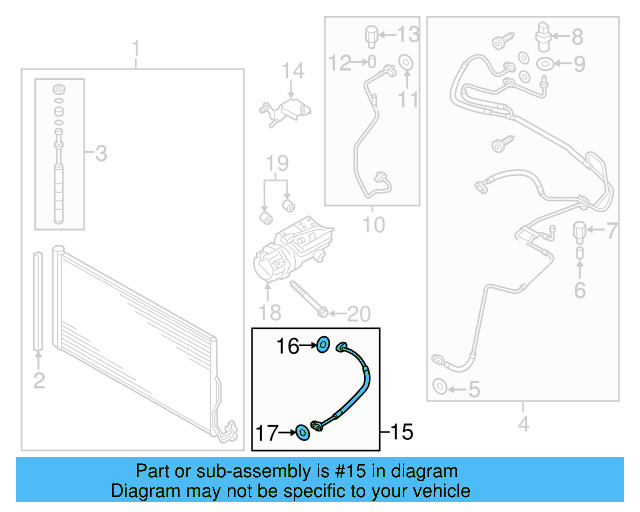 1
3
2
14
19
18
20
13
12
11
10
8
9
7
6
5
4
16
17
15

Part or sub-assembly is #15 in diagram
Diagram may not be specific to your vehicle