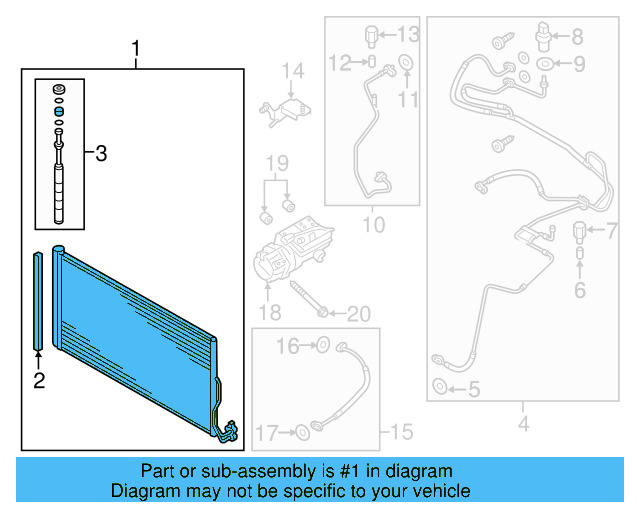 1
3
2
14
19
18
20
13
12
11
10
16
17
15
8
9
7
6
5
4

Part or sub-assembly is #1 in diagram
Diagram may not be specific to your vehicle