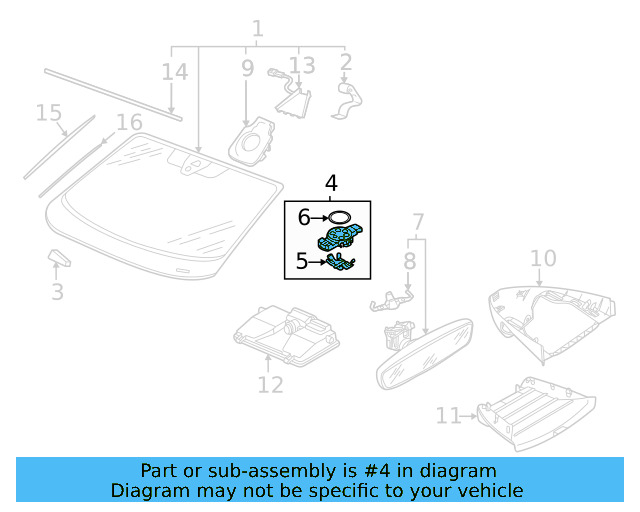 1
14
9
13
2
15
16
4
6
5
7
8
10
3
12
11

Part or sub-assembly is #4 in diagram
Diagram may not be specific to your vehicle