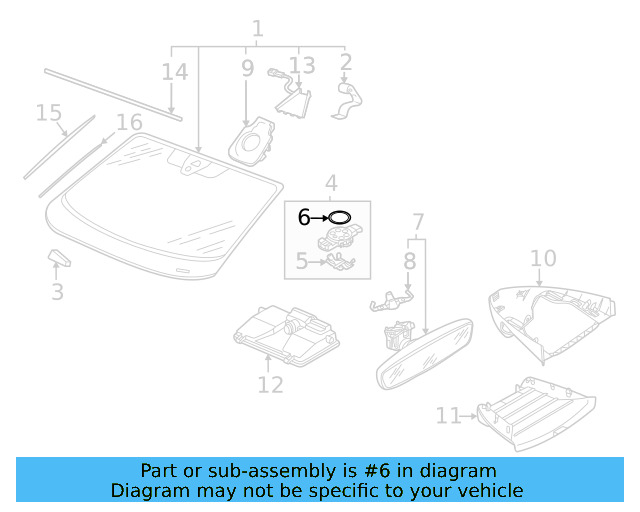 1
14
9
13
2
15
16
4
6
5
7
8
10
3
12
11

Part or sub-assembly is #6 in diagram
Diagram may not be specific to your vehicle