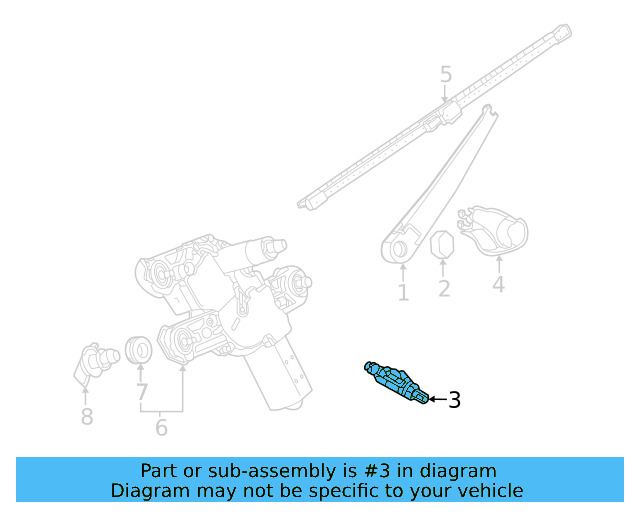 5
1
2
4
8
7
6
3
Part or sub-assembly is #3 in diagram
Diagram may not be specific to your vehicle