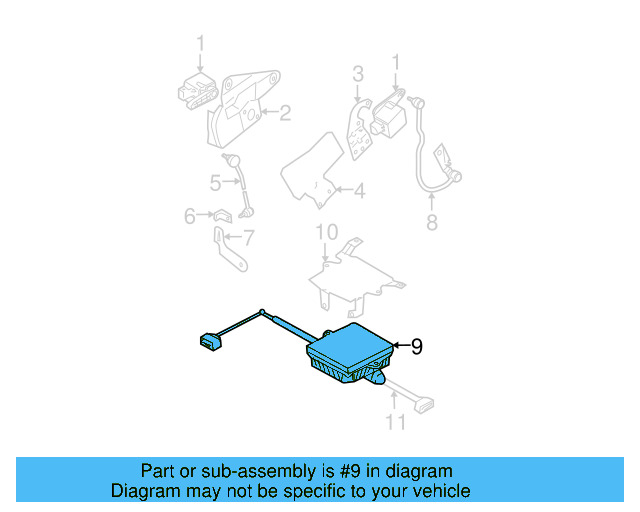 1
2
3
1
5
4
6
7
8
10
9
11

Part or sub-assembly is #9 in diagram
Diagram may not be specific to your vehicle