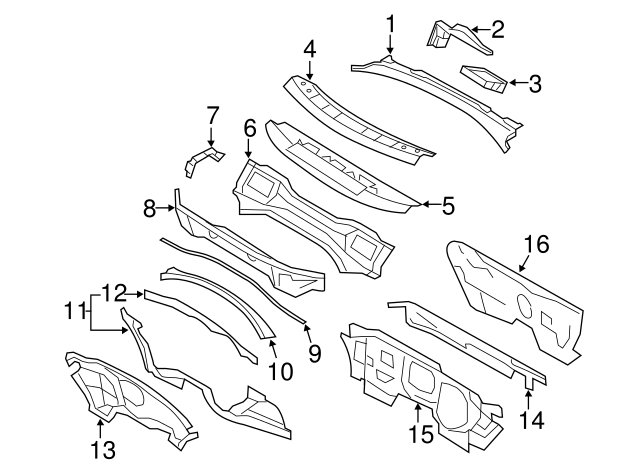 1
2
3
4
7
6
5
8
16
12
11
9
10
14
15
13