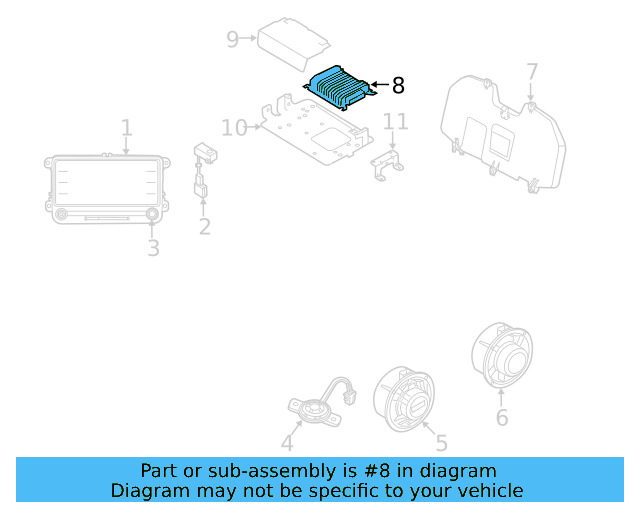 9
8
7
10
11
1
2
3
4
5
6

Part or sub-assembly is #8 in diagram
Diagram may not be specific to your vehicle