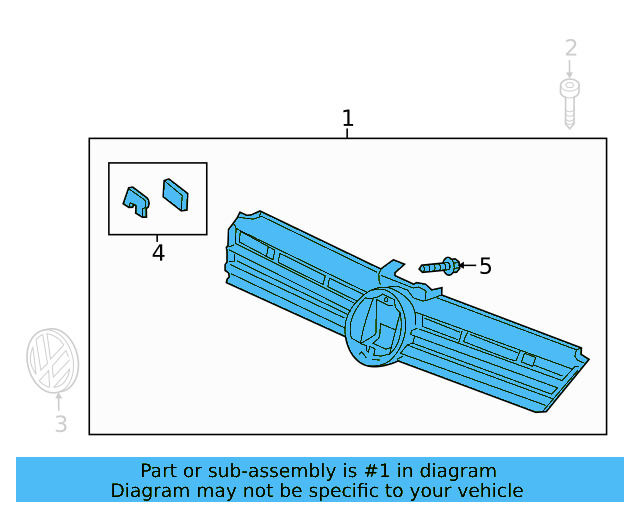 2

1

4

5

3

Part or sub-assembly is #1 in diagram
Diagram may not be specific to your vehicle