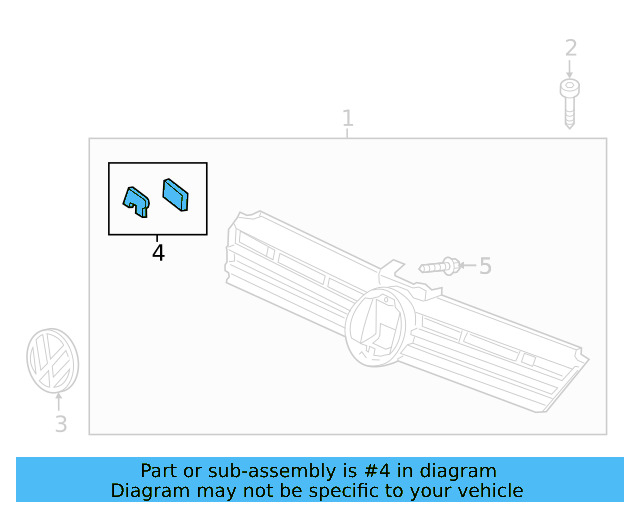 2

1

4

5

3

Part or sub-assembly is #4 in diagram
Diagram may not be specific to your vehicle