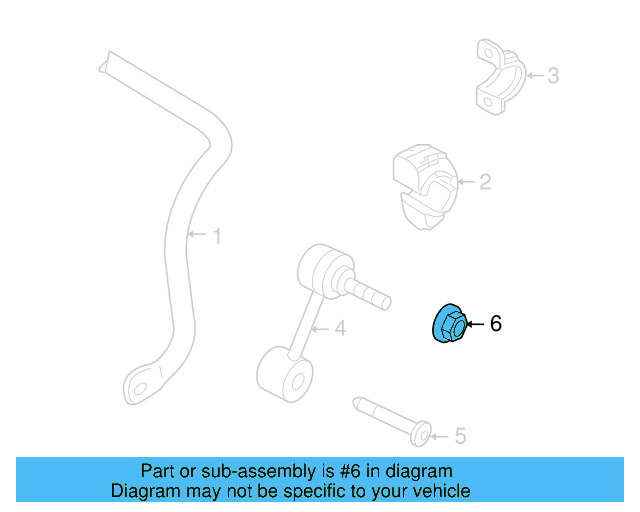 3

2

1

4

6

5

Part or sub-assembly is #6 in diagram
Diagram may not be specific to your vehicle