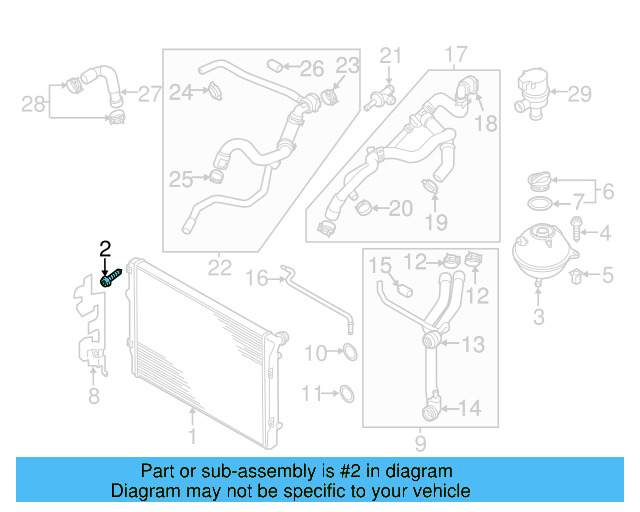 28
27
24
26
23
25
22
21
17
18
20
19
29
6
7
4
5
3
2
8
1
16
10
11
15
12
12
13
14
9

Part or sub-assembly is #2 in diagram
Diagram may not be specific to your vehicle