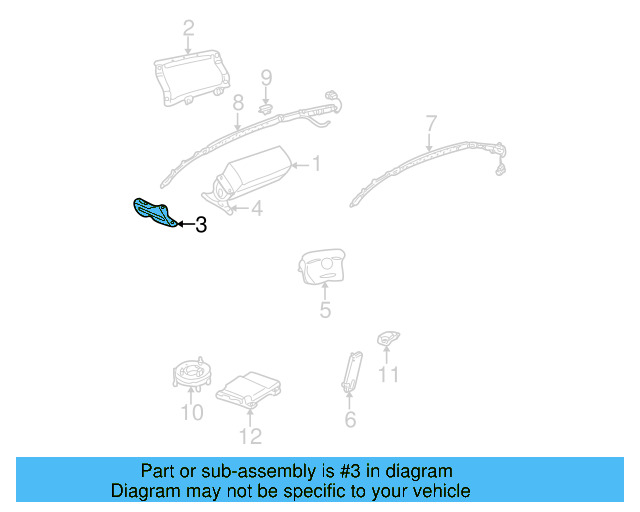 2
9
8
7
1
4
3
5
11
10
12
6

Part or sub-assembly is #3 in diagram
Diagram may not be specific to your vehicle