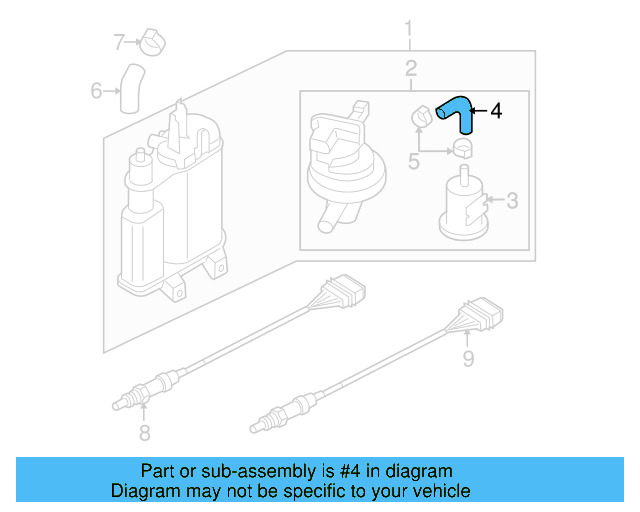 7
6
1
2
4
5
3
9
8

Part or sub-assembly is #4 in diagram
Diagram may not be specific to your vehicle