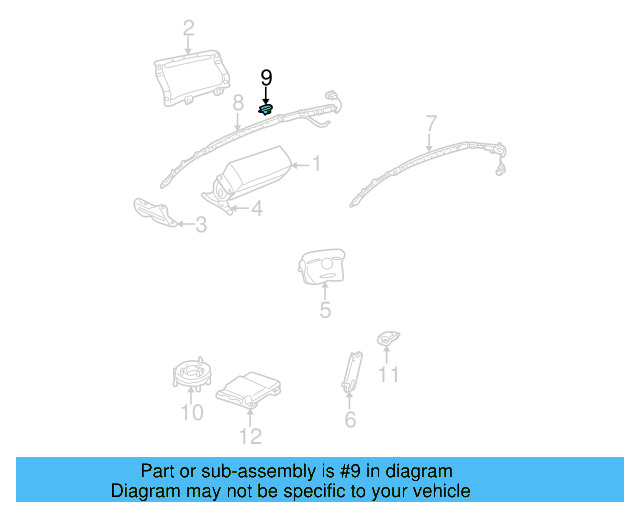 2
9
8
7
1
4
3
5
11
10
12
6

Part or sub-assembly is #9 in diagram
Diagram may not be specific to your vehicle