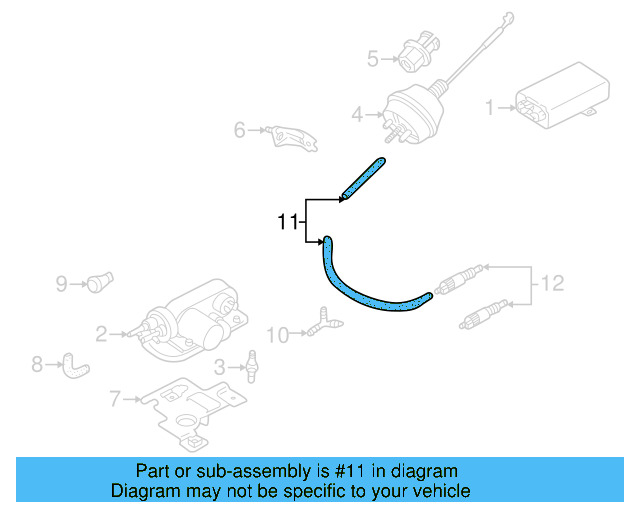 5
4
1
6
11
9
12
2
10
8
3
7

Part or sub-assembly is #11 in diagram
Diagram may not be specific to your vehicle