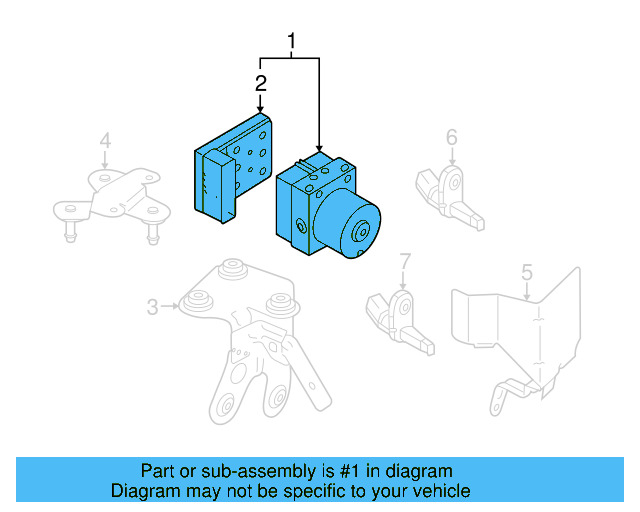 1
2
4
6
3
7
5

Part or sub-assembly is #1 in diagram
Diagram may not be specific to your vehicle