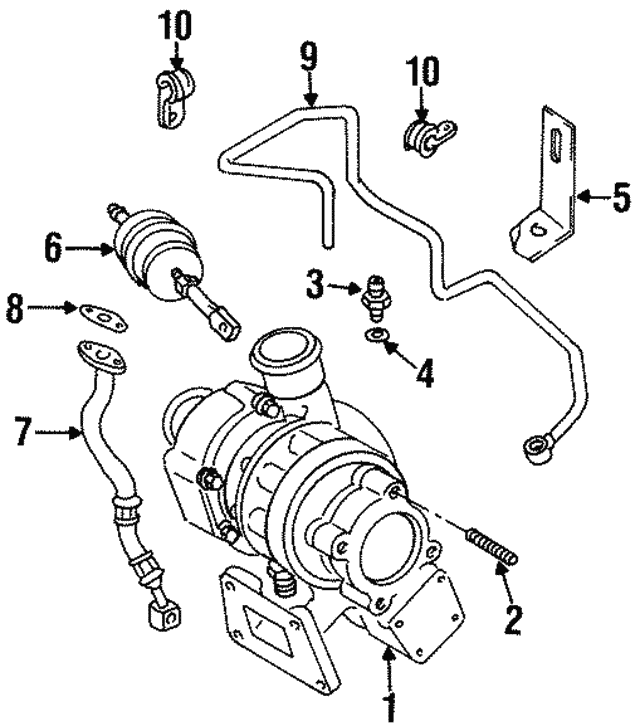 10
9
10
5
6
3
8
4
7
2
1