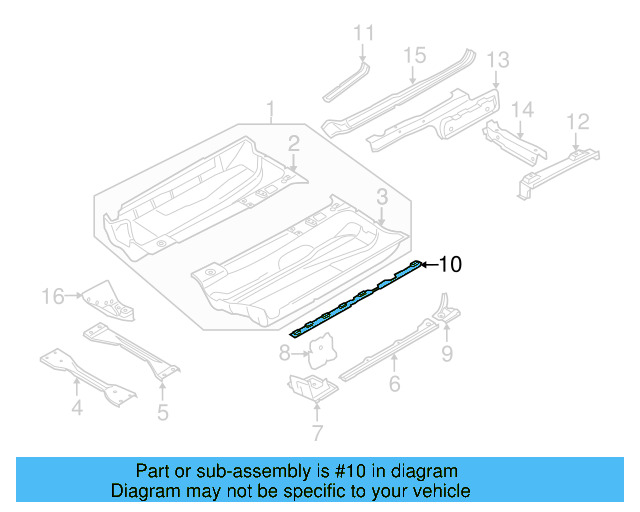 11
15
13
1
14
12
2
3
10
16
8
9
6
4
5
7

Part or sub-assembly is #10 in diagram
Diagram may not be specific to your vehicle