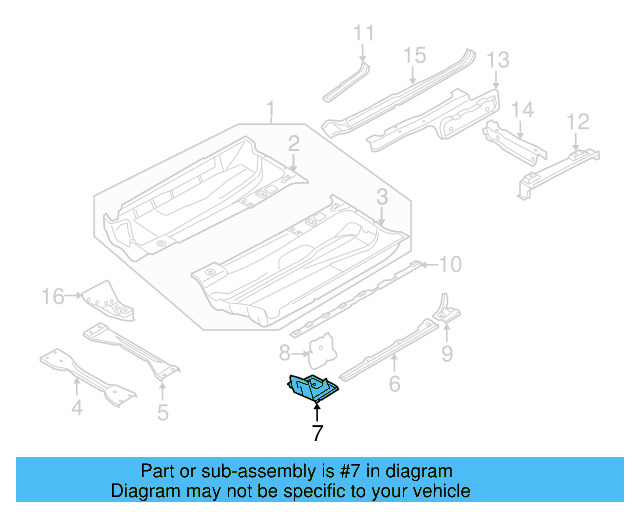 11
15
13
1
14
12
2
3
10
16
8
9
6
4
5
7

Part or sub-assembly is #7 in diagram
Diagram may not be specific to your vehicle