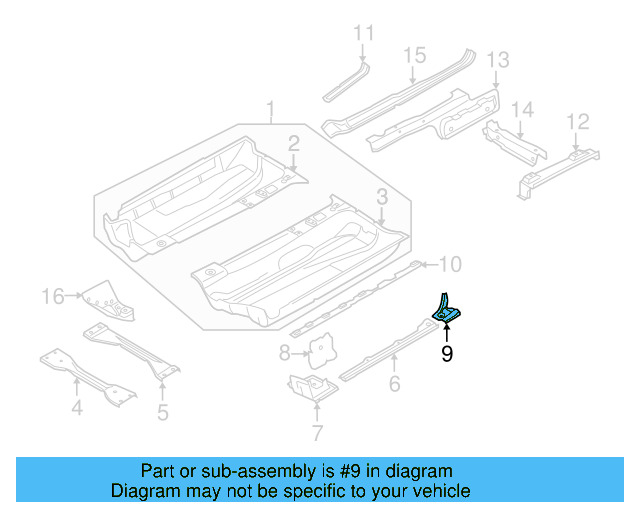 11
15
13
14
12
1
2
3
10
16
9
8
6
4
5
7

Part or sub-assembly is #9 in diagram
Diagram may not be specific to your vehicle