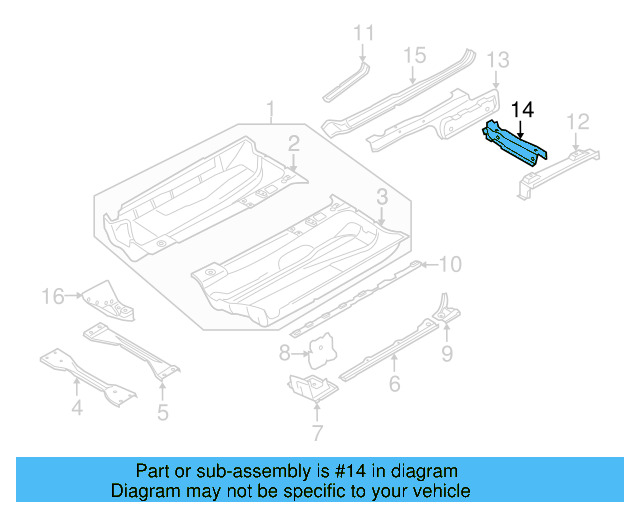 11
15
13
14
12
1
2
3
10
16
8
9
6
4
5
7

Part or sub-assembly is #14 in diagram
Diagram may not be specific to your vehicle