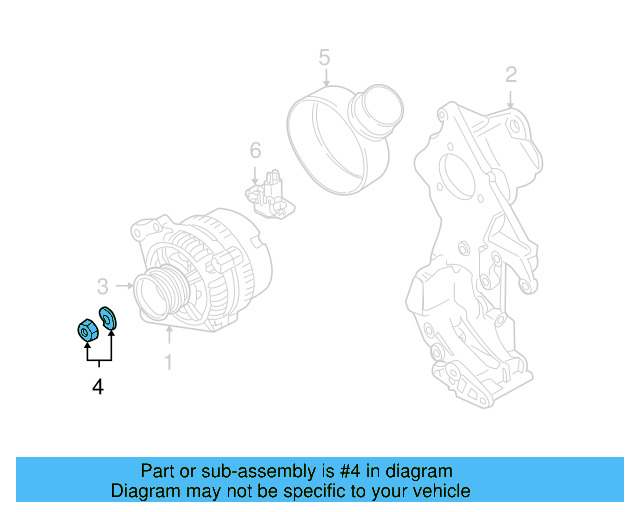 5

2

6

3

1

4

Part or sub-assembly is #4 in diagram
Diagram may not be specific to your vehicle