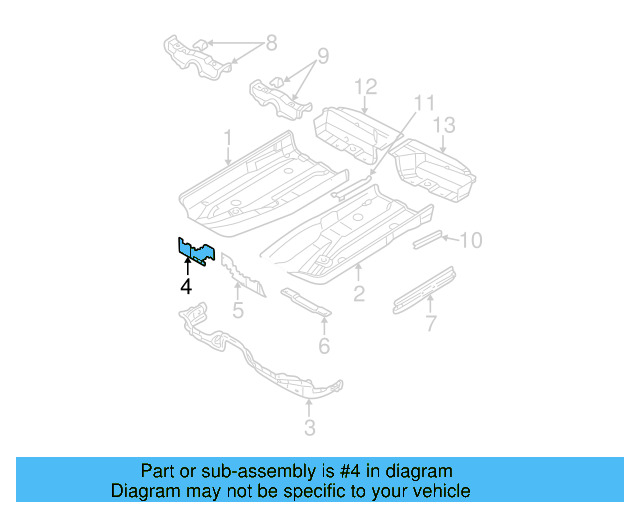 8
9
12
11
13
1
10
4
5
2
7
6
3

Part or sub-assembly is #4 in diagram
Diagram may not be specific to your vehicle