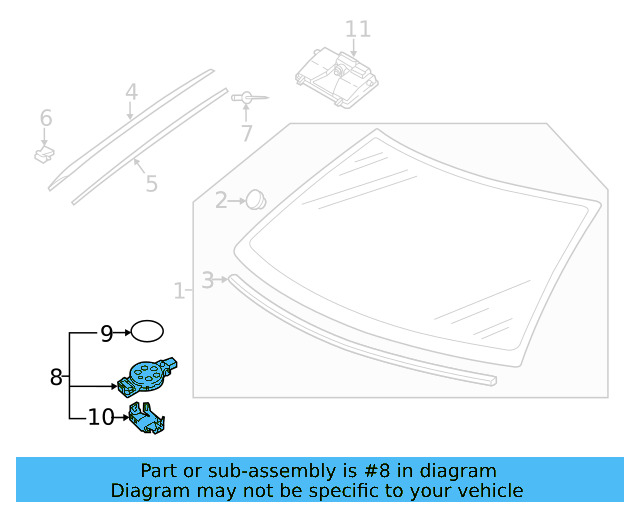 11
4
6
7
5
2
1
3
9
8
10

Part or sub-assembly is #8 in diagram
Diagram may not be specific to your vehicle