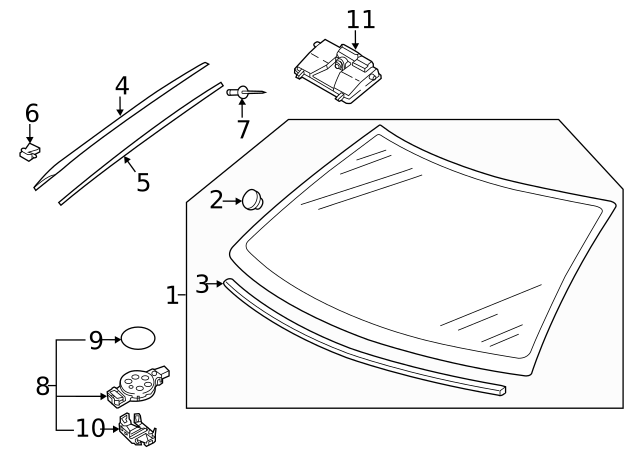 11
4
6
7
5
2
3
1
9
8
10